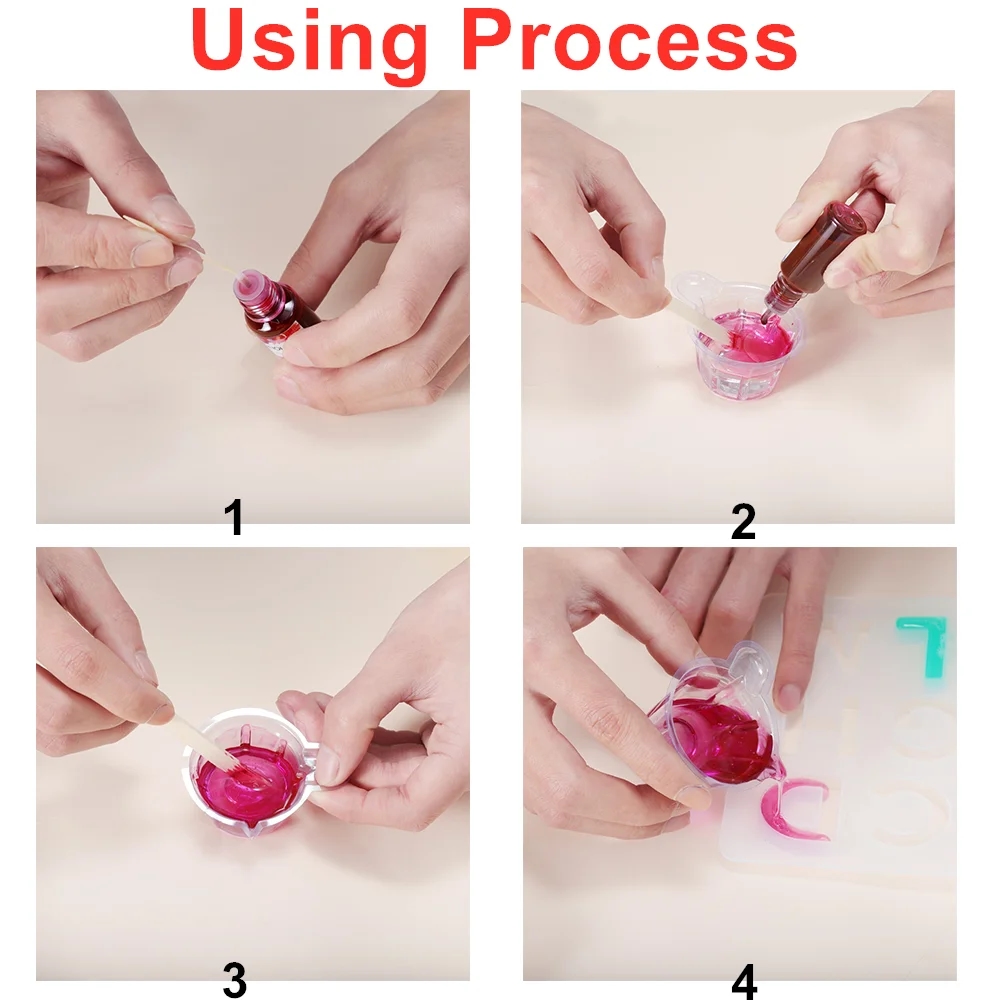 Using Process

1

2

3

4