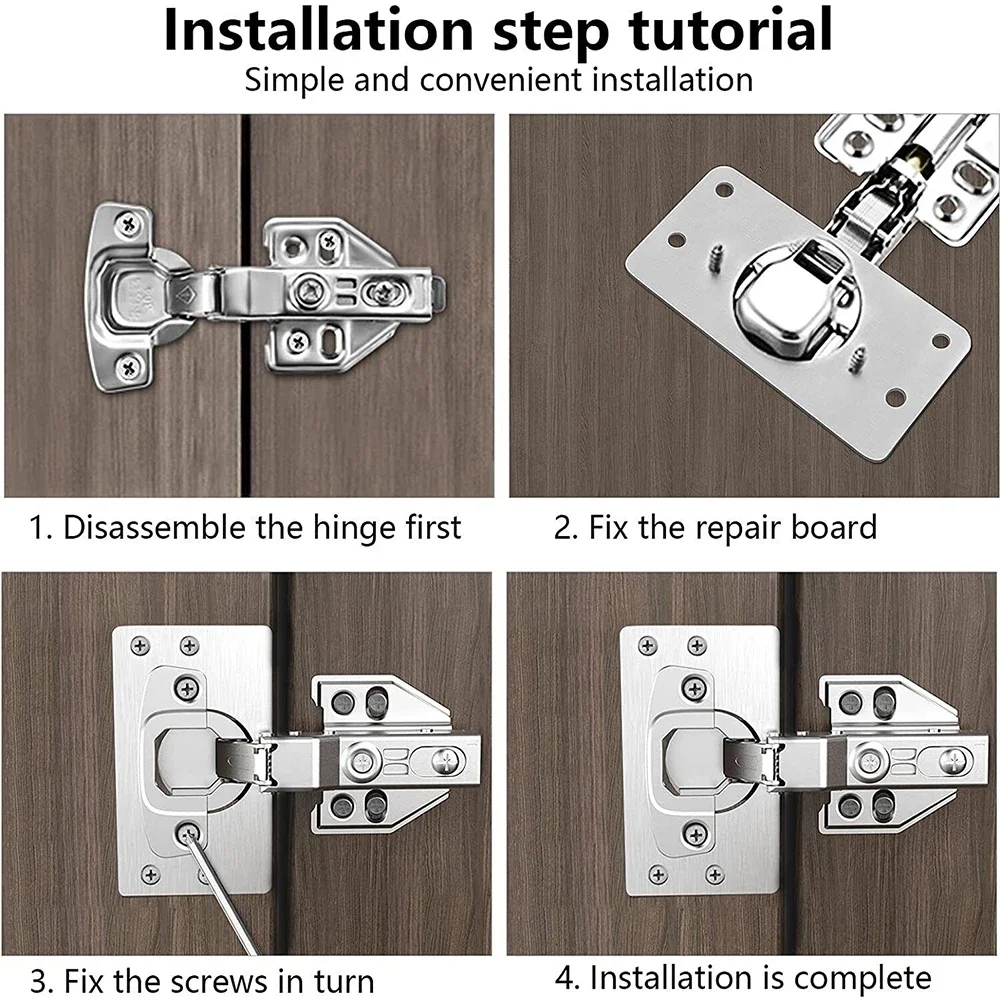 Installation step tutorial
Simple and convenient installation

1. Disassemble the hinge first

2. Fix the repair board

3. Fix the screws in turn

4. Installation is complete