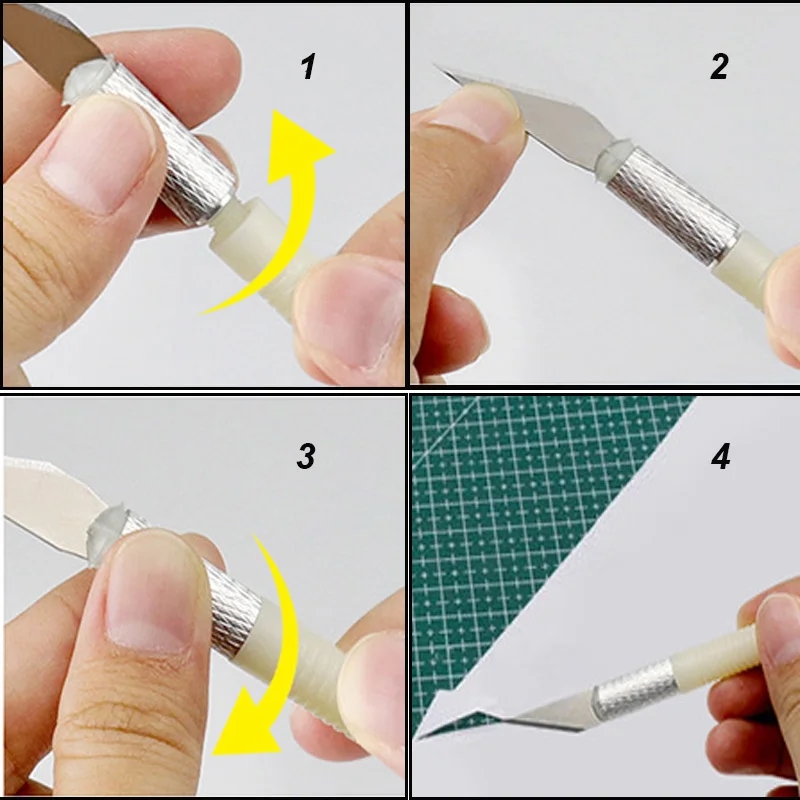 1

2

3

4