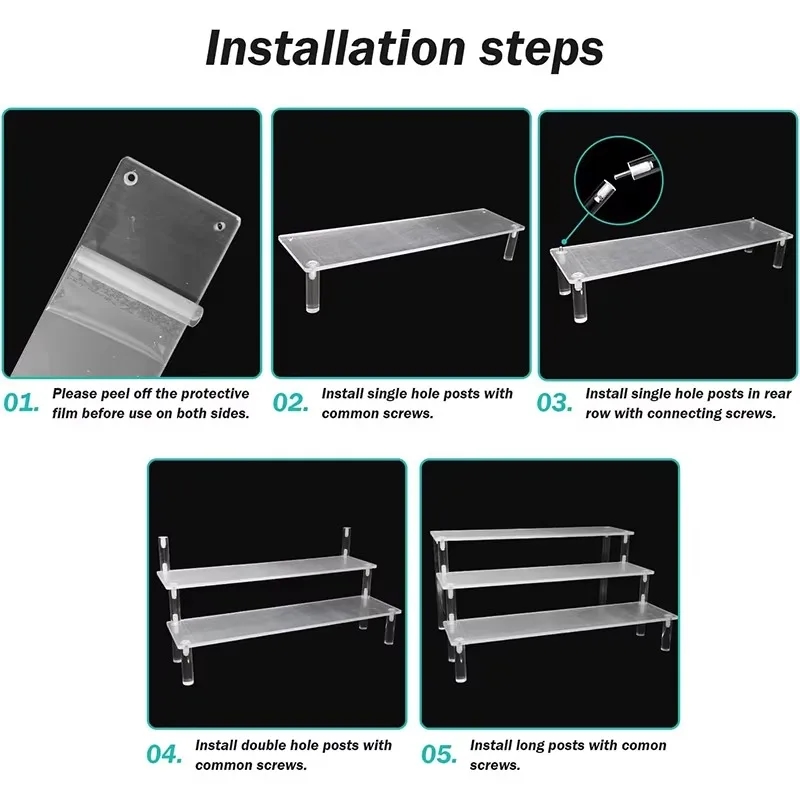 Installation steps

01. Please peel off the protective film before use on both sides.

02. Install single hole posts with common screws.

03. Install single hole posts in rear row with connecting screws.

04. Install double hole posts with common screws.

05. Install long posts with comon screws.