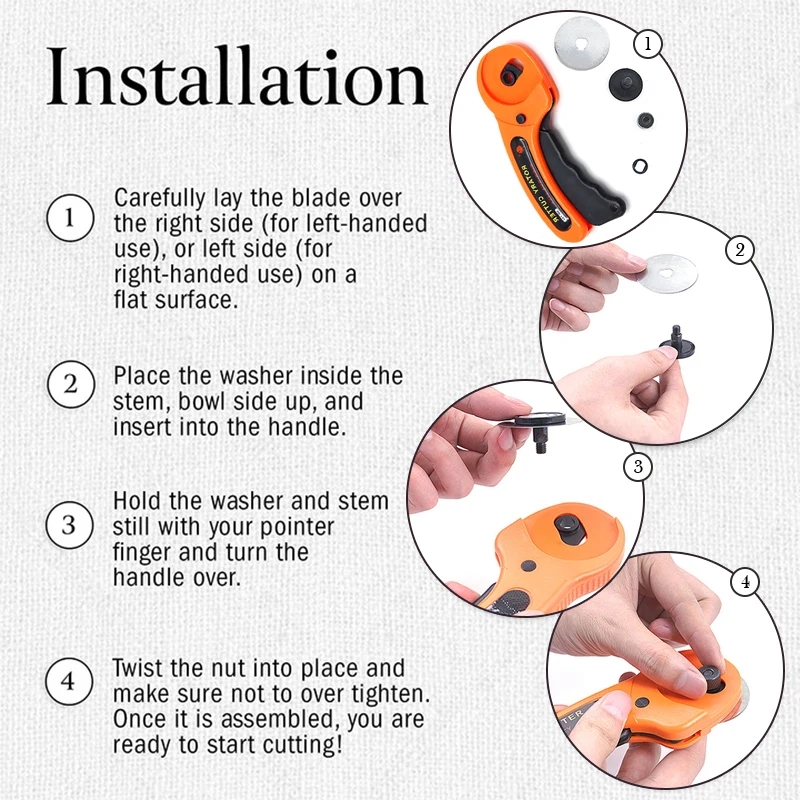 Installation

1 Carefully lay the blade over the right side (for left-handed use), or left side (for right-handed use) on a flat surface.

2 Place the washer inside the stem, bowl side up, and insert into the handle.

3 Hold the washer and stem still with your pointer finger and turn the handle over.

4 Twist the nut into place and make sure not to over tighten. Once it is assembled, you are ready to start cutting!

1

ROTARY CUTTER

2

3

4

TER