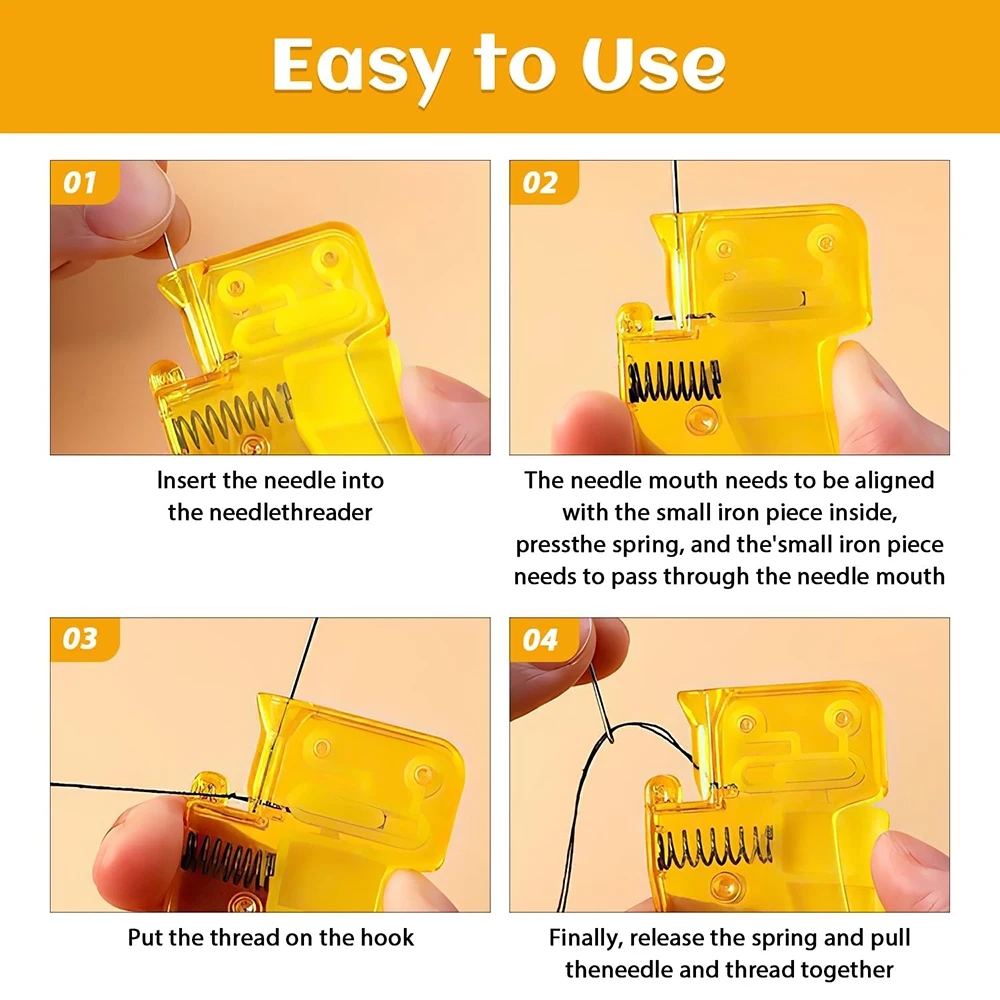 Easy to Use

01

Insert the needle into the needlethreader

02

The needle mouth needs to be aligned with the small iron piece inside, pressthe spring, and the'small iron piece needs to pass through the needle mouth

03

Put the thread on the hook

04

Finally, release the spring and pull theneedle and thread together