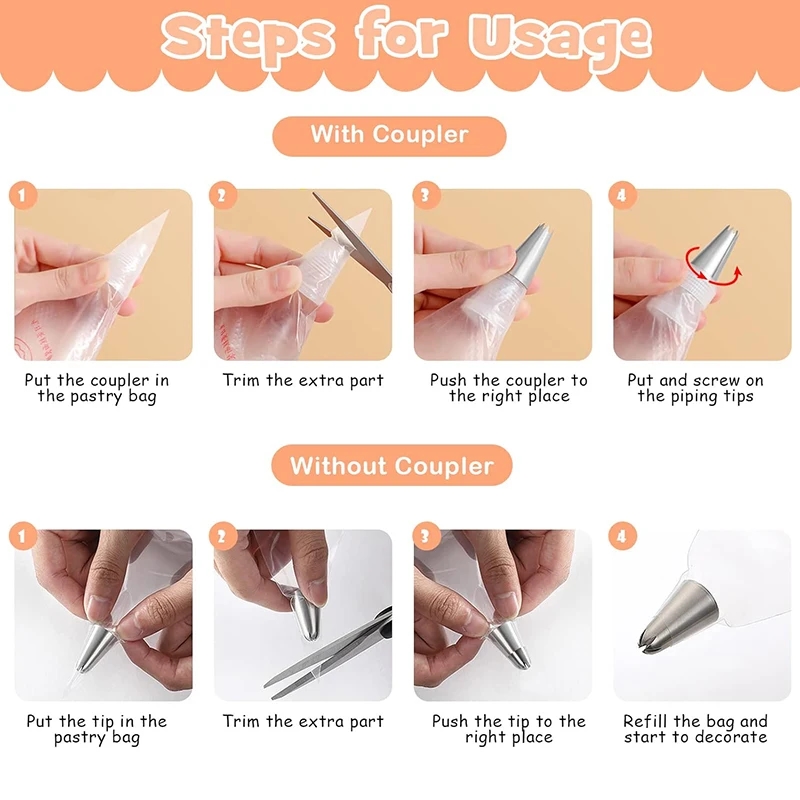 Steps for Usage

With Coupler

1

Put the coupler in the pastry bag

2

Trim the extra part

3

Push the coupler to the right place

4

Put and screw on the piping tips

Without Coupler

1

Put the tip in the pastry bag

2

Trim the extra part

3

Push the tip to the right place

4

Refill the bag and start to decorate