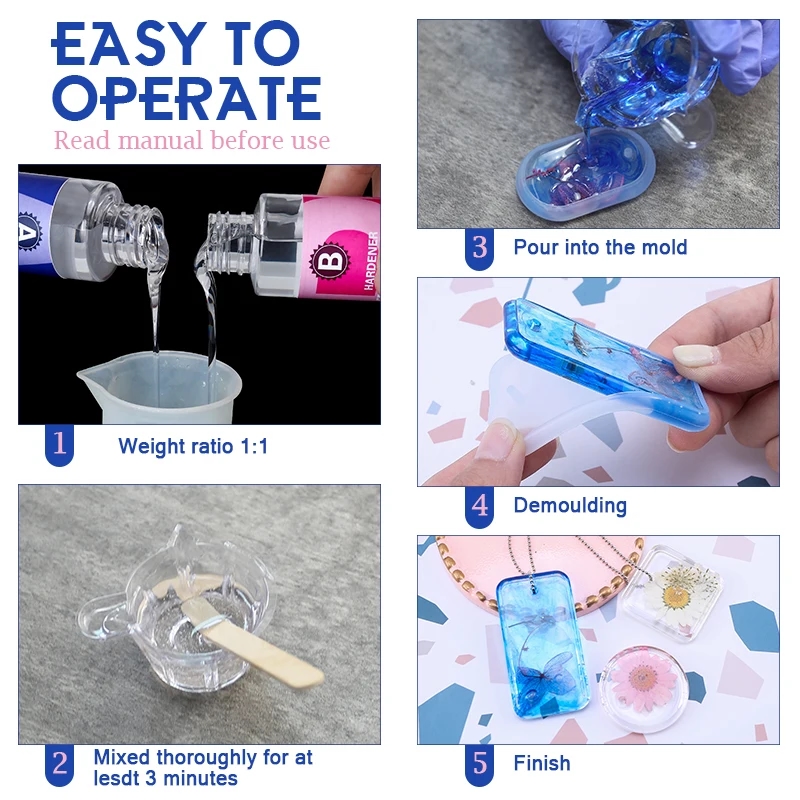 EASY TO OPERATE
Read manual before use

A

B
HARDENER

1 Weight ratio 1:1

2 Mixed thoroughly for at lesdt 3 minutes

3 Pour into the mold

4 Demoulding

5 Finish