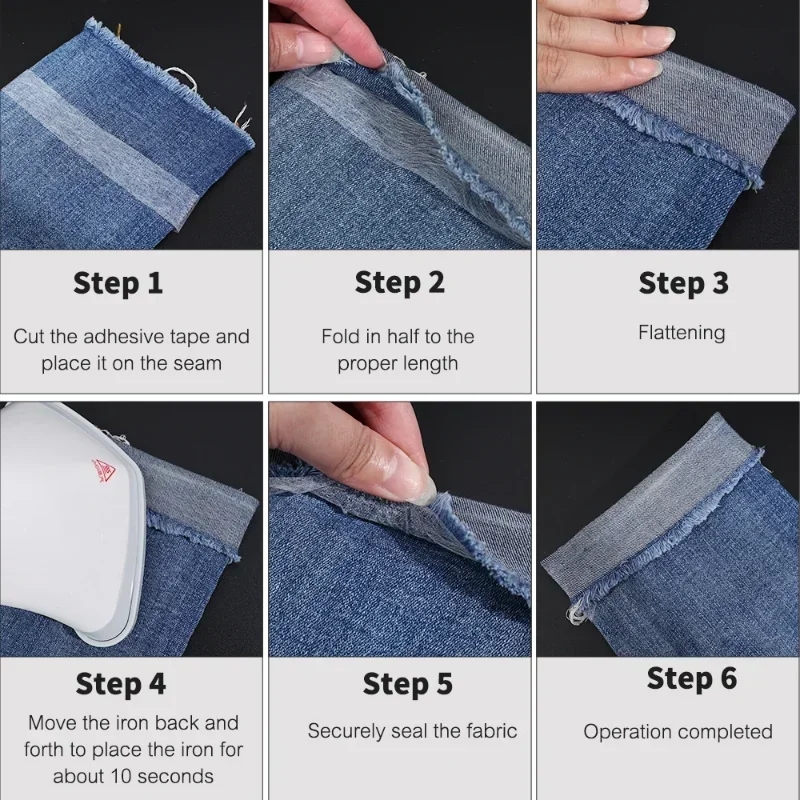 Step 1

Cut the adhesive tape and place it on the seam

Step 2

Fold in half to the proper length

Step 3

Flattening

Step 4

Move the iron back and forth to place the iron for about 10 seconds

Step 5

Securely seal the fabric

Step 6

Operation completed